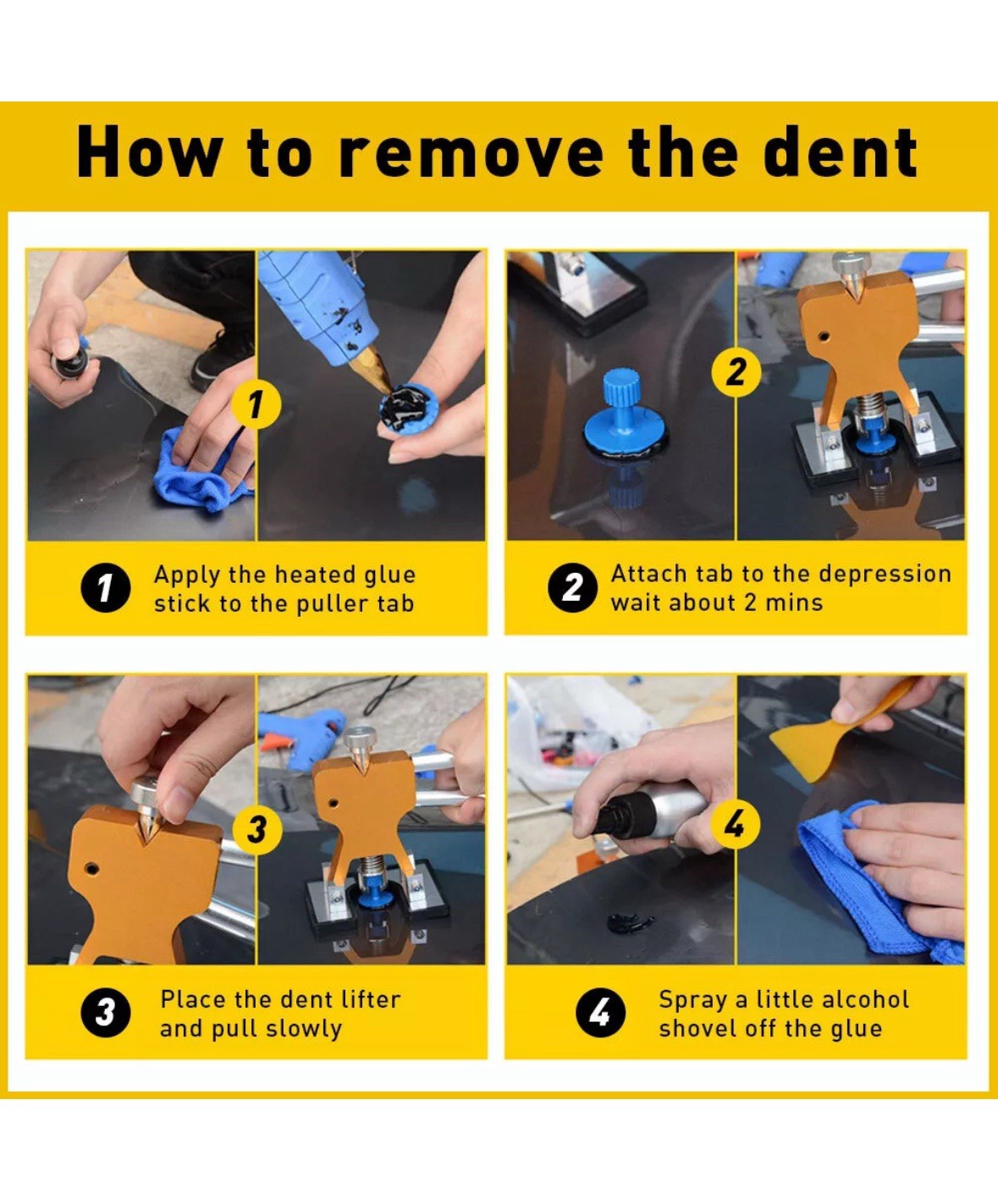 How to remove the dent

1

1 Apply the heated glue stick to the puller tab

2

2 Attach tab to the depression wait about 2 mins

3

3 Place the dent lifter and pull slowly

4

4 Spray a little alcohol shovel off the glue