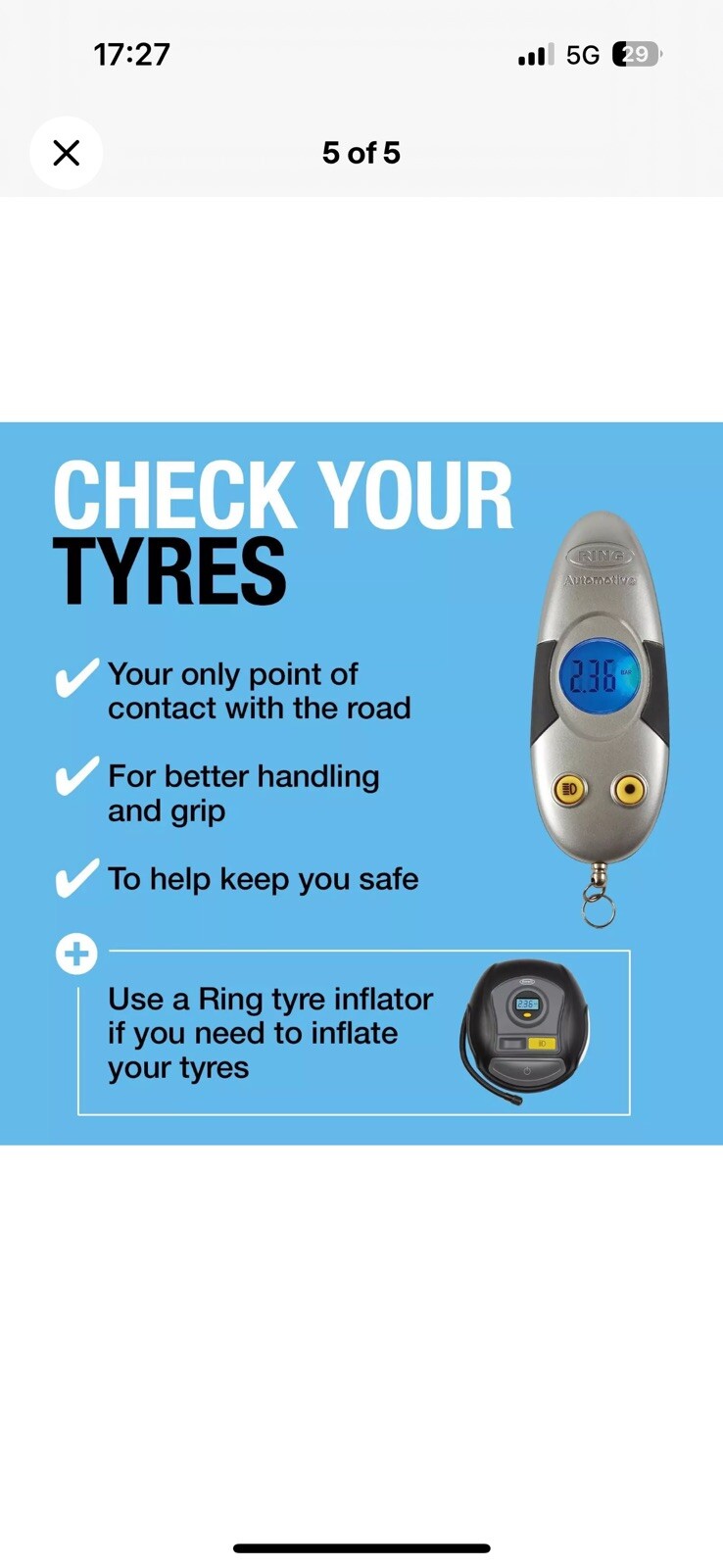 17:27
5G 29

5 of 5

CHECK YOUR TYRES

RING
Automotive
2.36 BAR

Your only point of contact with the road

For better handling and grip

To help keep you safe

Use a Ring tyre inflator if you need to inflate your tyres