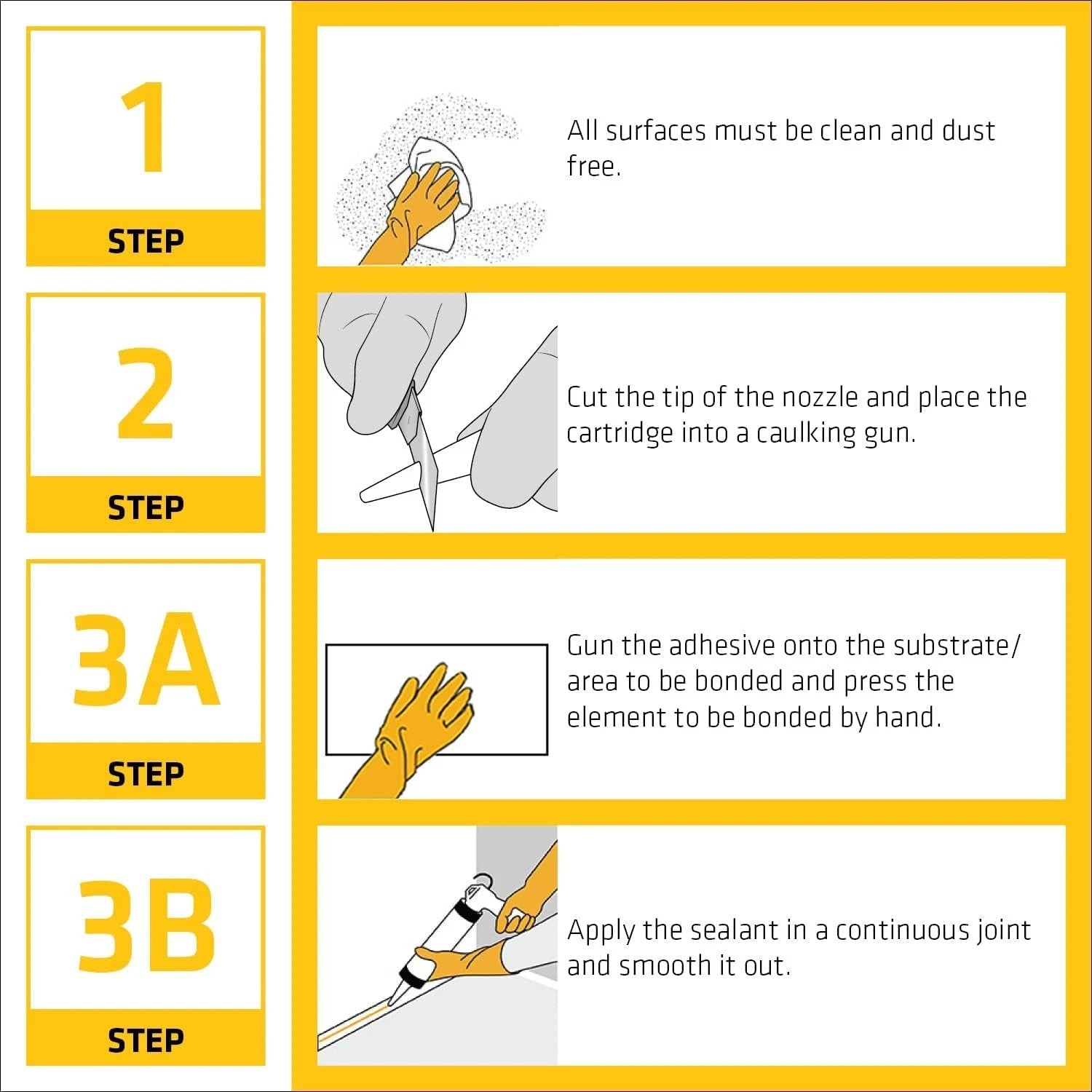 1
STEP

All surfaces must be clean and dust free.

2
STEP

Cut the tip of the nozzle and place the cartridge into a caulking gun.

3A
STEP

Gun the adhesive onto the substrate/ area to be bonded and press the element to be bonded by hand.

3B
STEP

Apply the sealant in a continuous joint and smooth it out.