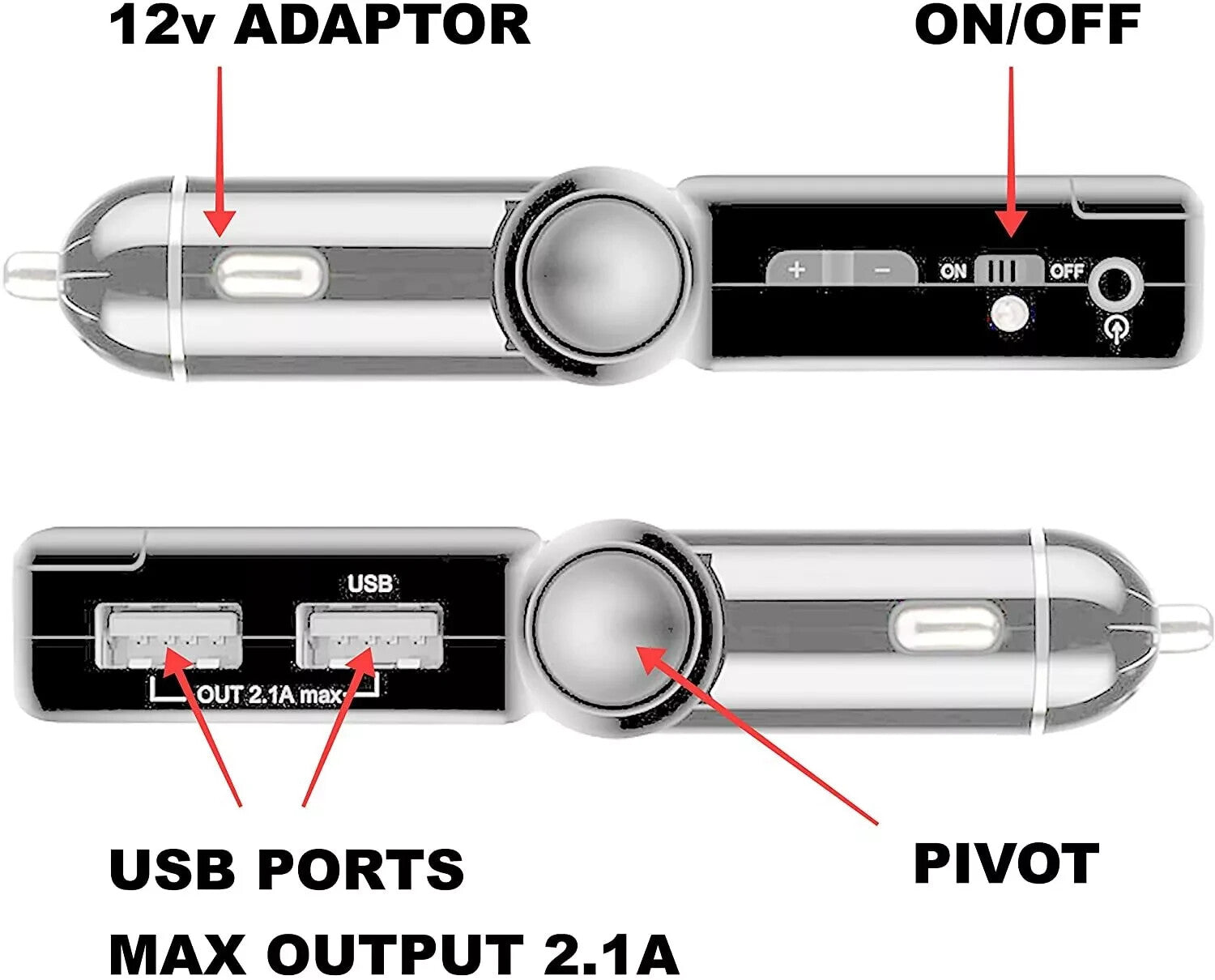 12v ADAPTOR

ON/OFF

+ −

ON

OFF

USB

OUT 2.1A max

USB PORTS

MAX OUTPUT 2.1A

PIVOT